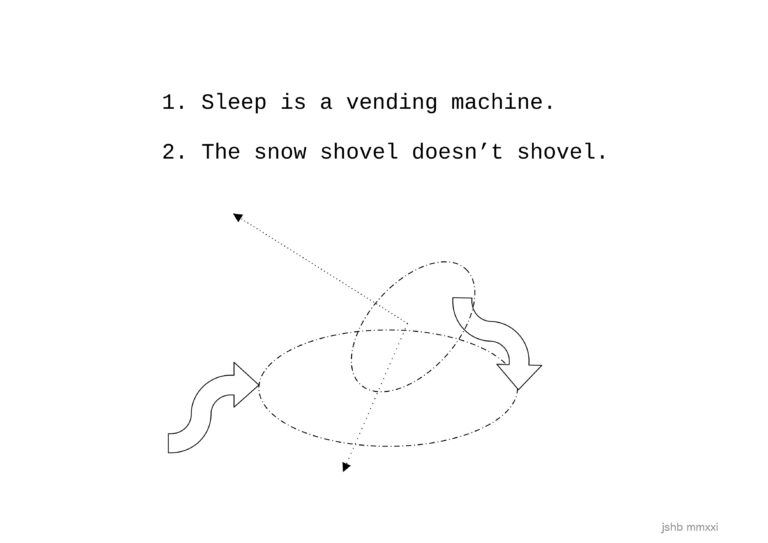 1. Sleep is a vending machine.

2. The snow shovel doesn’t shovel.

jshb mmxxi